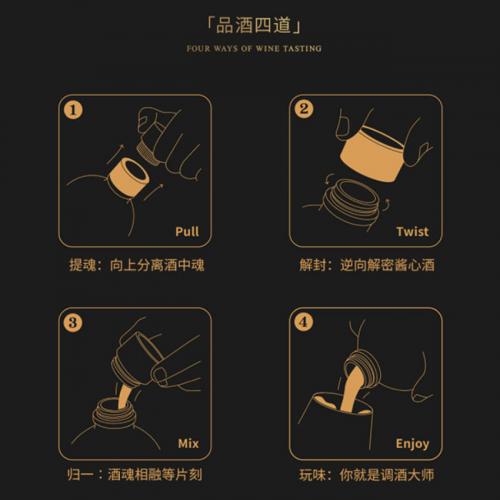 「品酒四道」

FOUR WAYS OF WINE TASTING

1

Pull

提魂：向上分离酒中魂

2

Twist

解封：逆向解密酱心酒

3

Mix

归一：酒魂相融等片刻

4

Enjoy

玩味：你就是调酒大师